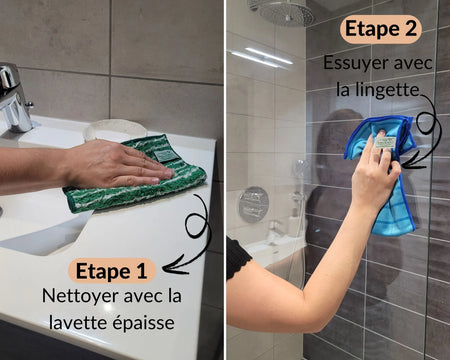 Etape 1
Nettoyer avec la lavette épaisse

Etape 2
Essuyer avec la lingette