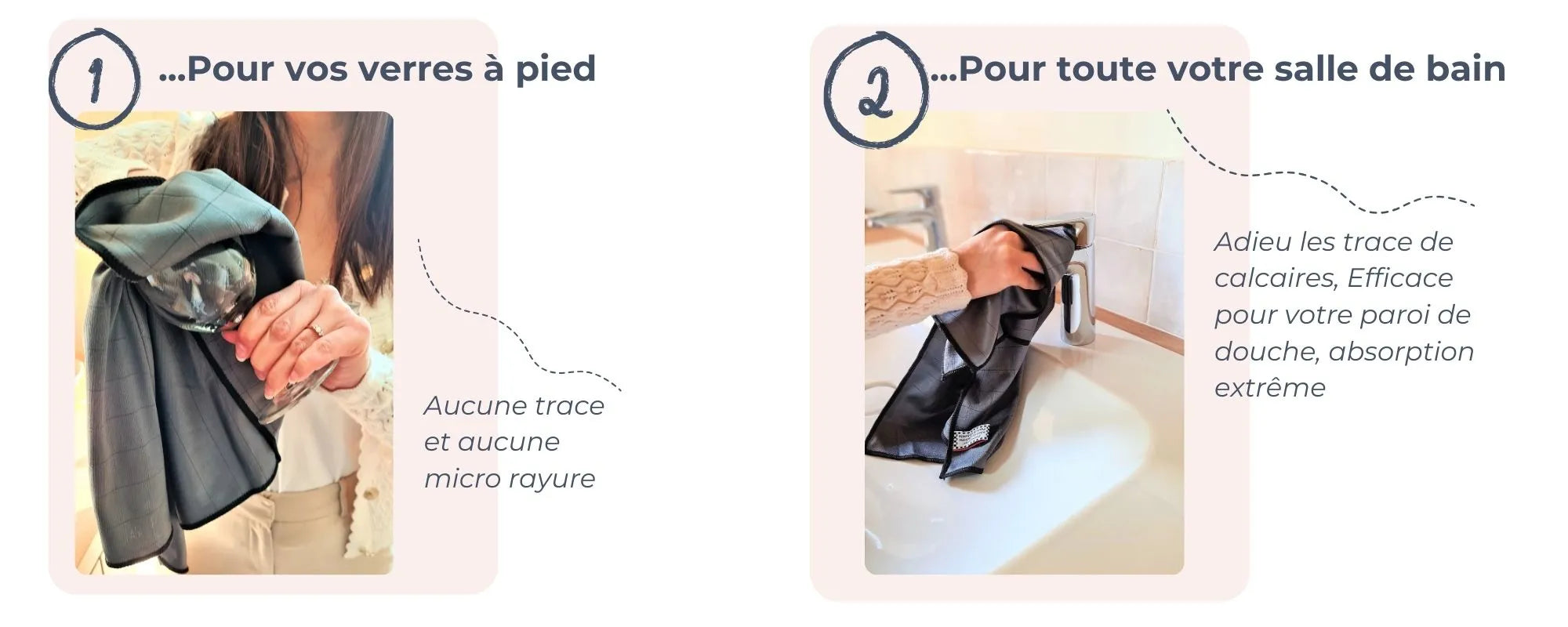 1 ...Pour vos verres à pied

Aucune trace et aucune micro rayure

2 ...Pour toute votre salle de bain

Adieu les trace de calcaires, Efficace pour votre paroi de douche, absorption extrême