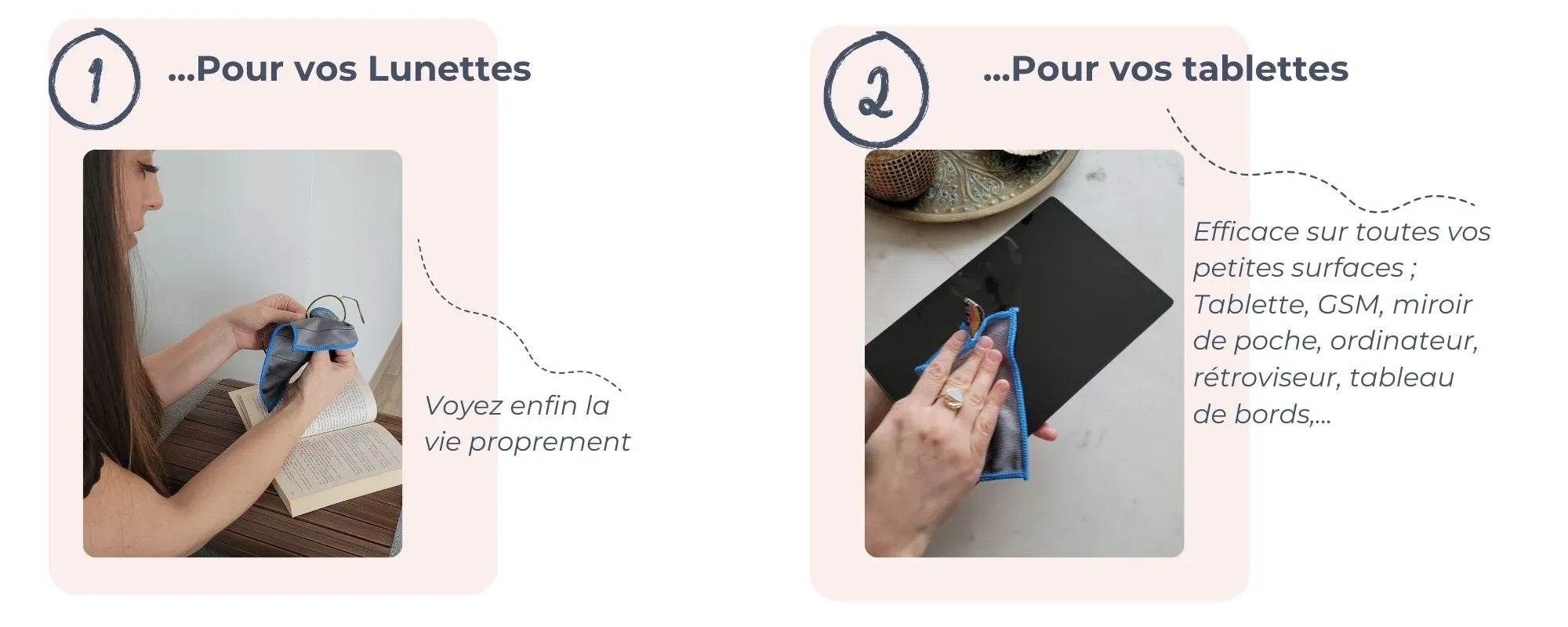 1

...Pour vos Lunettes

Voyez enfin la vie proprement

2

...Pour vos tablettes

Efficace sur toutes vos petites surfaces ; Tablette, GSM, miroir de poche, ordinateur, rétroviseur, tableau de bords,...